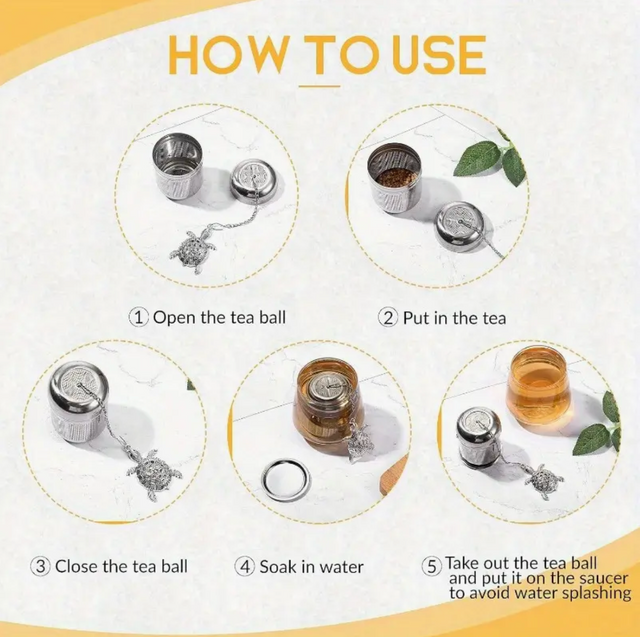 HOW TO USE

① Open the tea ball

② Put in the tea

③ Close the tea ball

④ Soak in water

⑤ Take out the tea ball and put it on the saucer to avoid water splashing