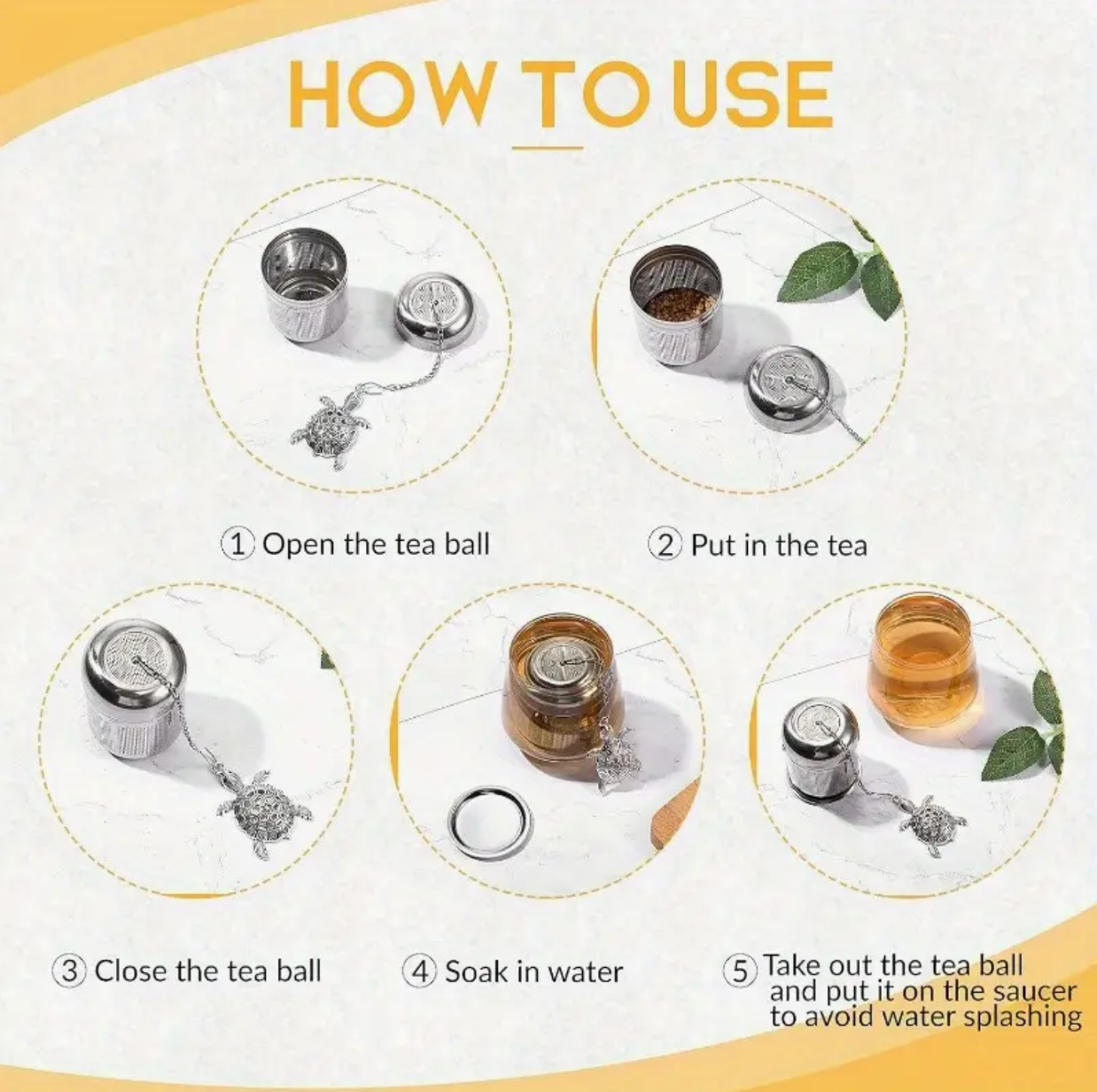 HOW TO USE

① Open the tea ball

② Put in the tea

③ Close the tea ball

④ Soak in water

⑤ Take out the tea ball and put it on the saucer to avoid water splashing